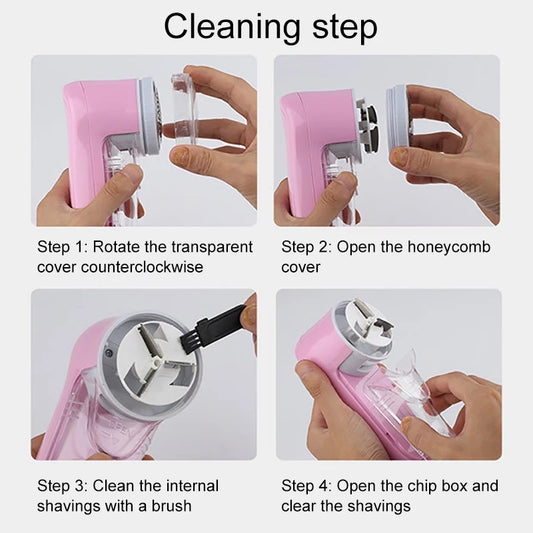 Cleaning step

Step 1: Rotate the transparent cover counterclockwise

Step 2: Open the honeycomb cover

Step 3: Clean the internal shavings with a brush

Step 4: Open the chip box and clear the shavings